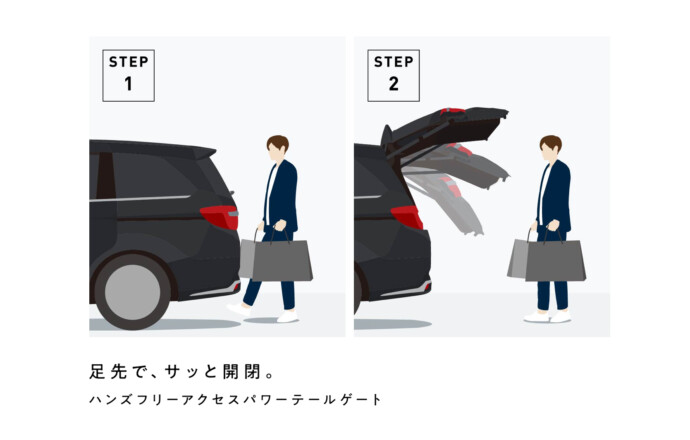 STEP
1

STEP
2

足先で、サッと開閉。

ハンズフリーアクセスパワーテールゲート